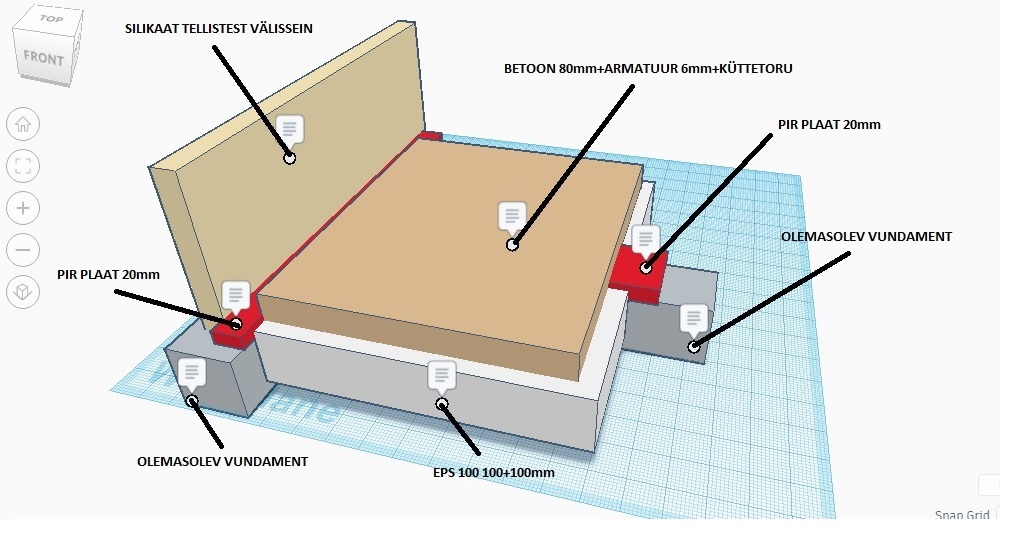 TOP
FRONT

SILIKAAT TELLISTEST VÄLISSEIN

BETOON 80mm+ARMATUUR 6mm+KÜTTETORU

PIR PLAAT 20mm

OLEMASOLEV VUNDAMENT

PIR PLAAT 20mm

OLEMASOLEV VUNDAMENT

EPS 100 100+100mm

Snap Grid