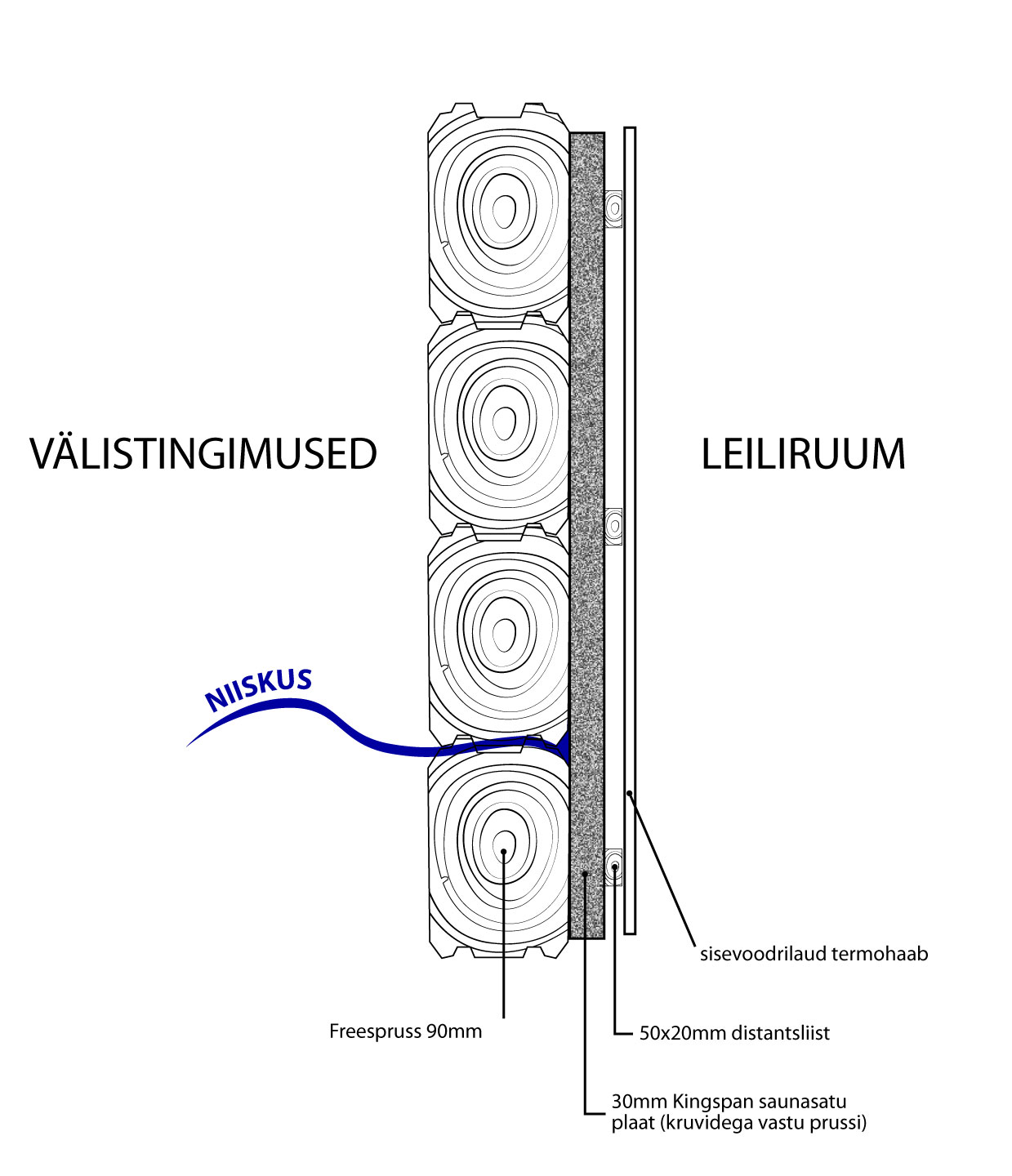 VÄLISTINGIMUSED

LEILIRUUM

NIISKUS

sisevoodrilaud termohaab

Freespruss 90mm

50x20mm distantsliist

30mm Kingspan saunasatu plaat (kruvidega vastu prussi)