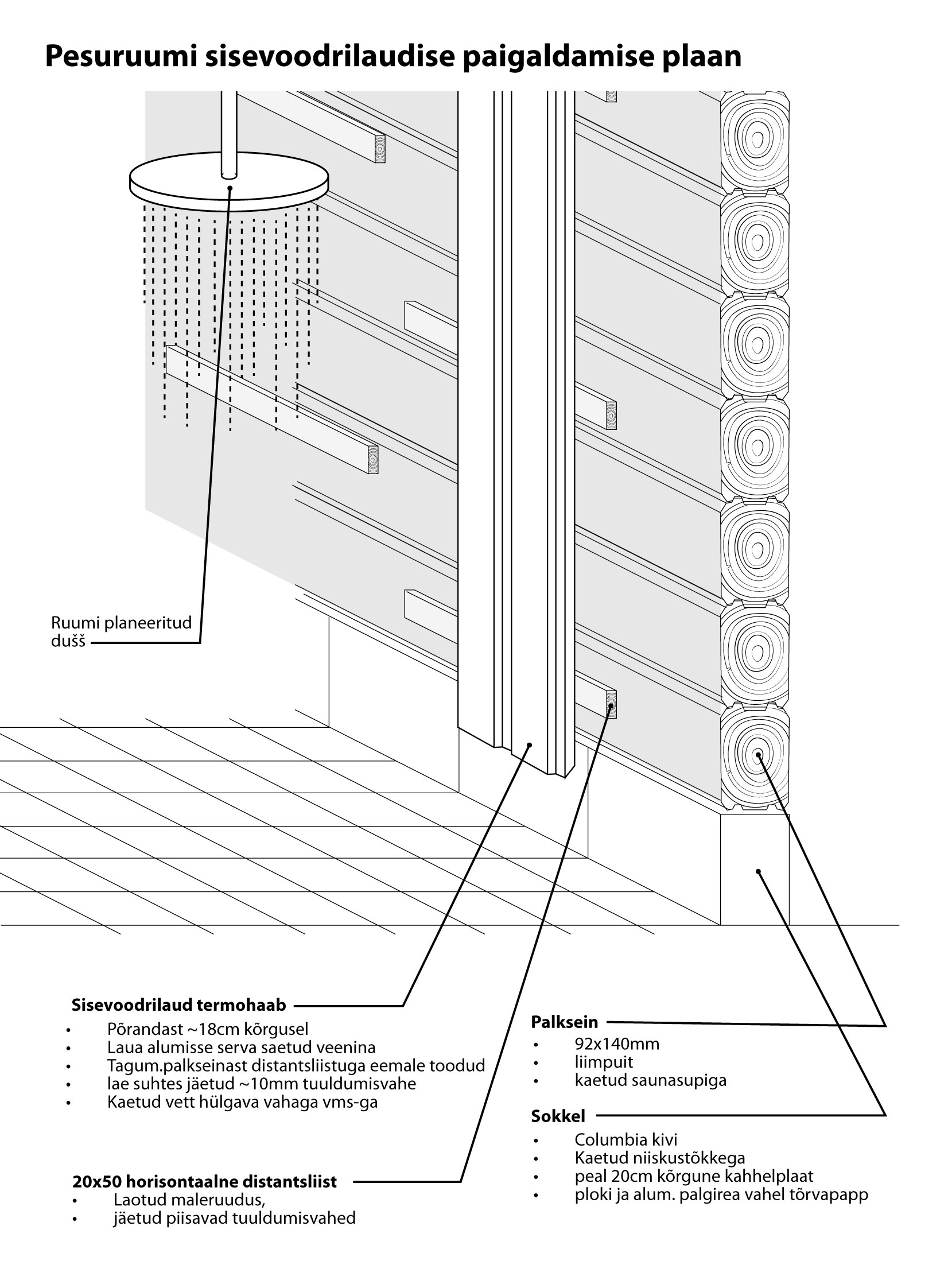 Pesuruumi sisevoodrilaudise paigaldamise plaan

Ruumi planeeritud dušš

Sisevoodrilaud termohaab
• Põrandast ~18cm kõrgusel
• Laua alumisse serva saetud veenina
• Tagum.palkseinast distantsliistuga eemale toodud
• lae suhtes jäetud ~10mm tuuldumisvahe
• Kaetud vett hülgava vahaga vms-ga

20x50 horisontaalne distantsliist
• Laotud maleruudus,
• jäetud piisavad tuuldumisvahed

Palksein
• 92x140mm
• liimpuit
• kaetud saunasupiga

Sokkel
• Columbia kivi
• Kaetud niiskustõkkega
• peal 20cm kõrgune kahhelplaat
• ploki ja alum. palgirea vahel tõrvapapp