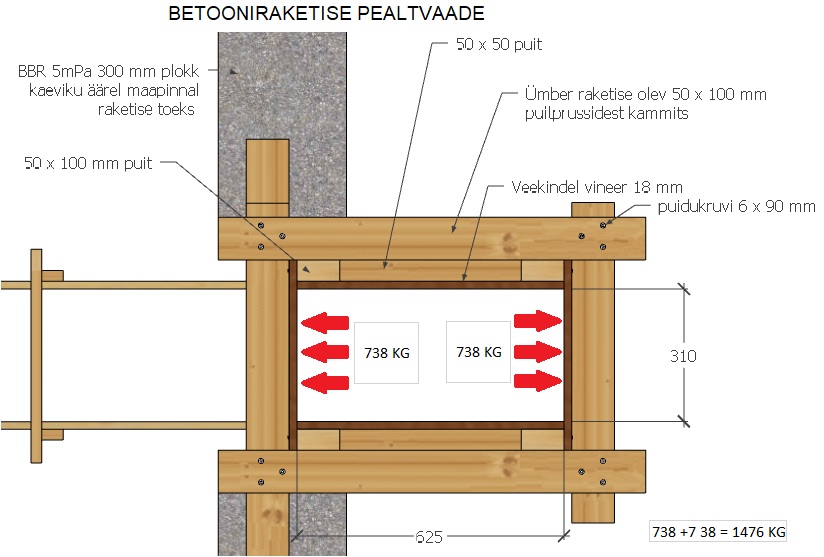 BETOONIRAKETISE PEALTVAADE

BBR 5mPa 300 mm plokk kaeviku äärel maapinnal raketise toeks

50 x 50 puit

Ümber raketise olev 50 x 100 mm puitprussidest kammits

50 x 100 mm puit

Veekindel vineer 18 mm

puidukruvi 6 x 90 mm

738 KG

738 KG

310

625

738 +7 38 = 1476 KG