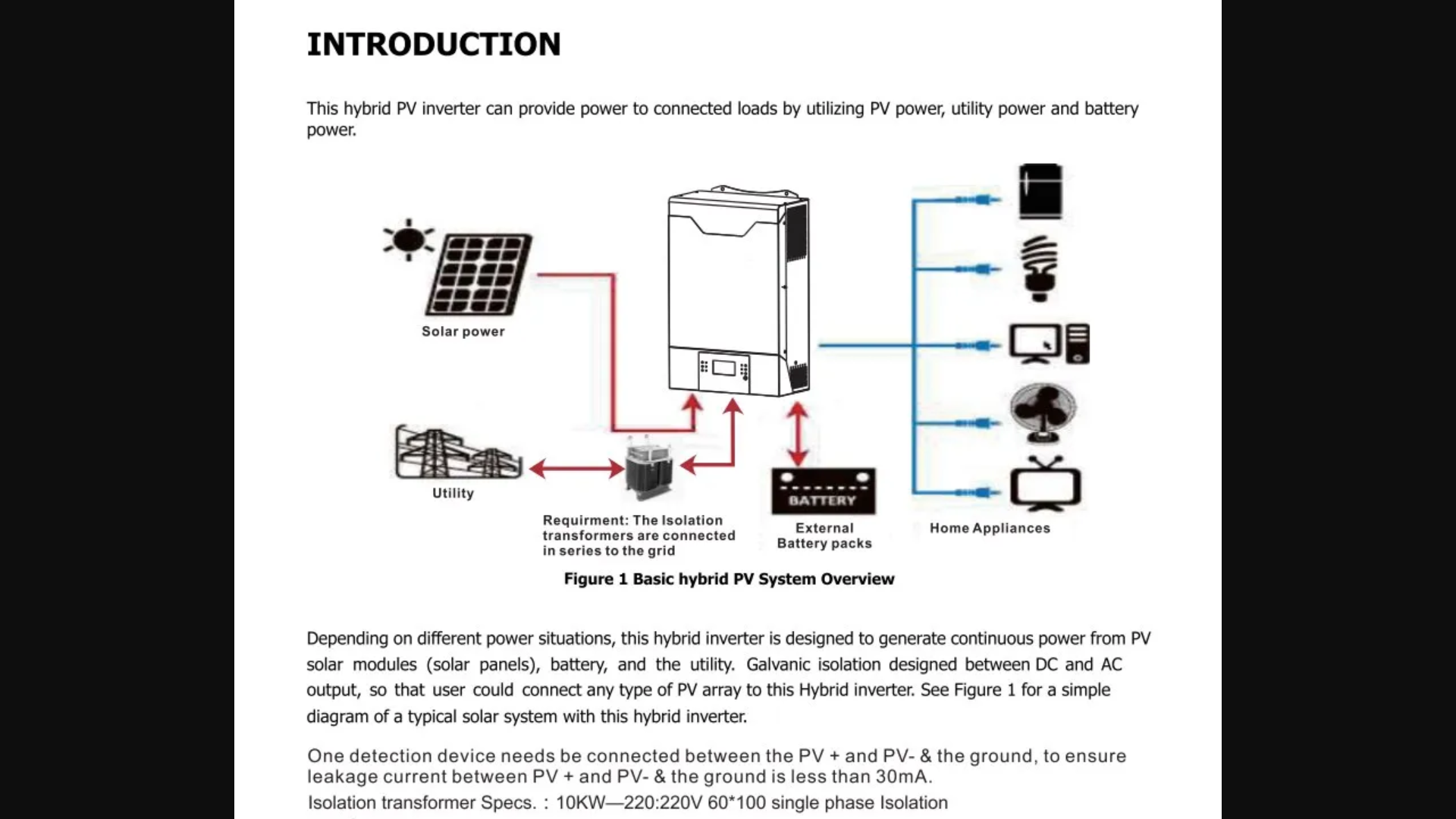 INTRODUCTION

This hybrid PV inverter can provide power to connected loads by utilizing PV power, utility power and battery power.

Solar power

Utility

Requirment: The Isolation transformers are connected in series to the grid

BATTERY

External Battery packs

Home Appliances

Figure 1 Basic hybrid PV System Overview

Depending on different power situations, this hybrid inverter is designed to generate continuous power from PV solar modules (solar panels), battery, and the utility. Galvanic isolation designed between DC and AC output, so that user could connect any type of PV array to this Hybrid inverter. See Figure 1 for a simple diagram of a typical solar system with this hybrid inverter.

One detection device needs be connected between the PV + and PV- & the ground, to ensure leakage current between PV + and PV- & the ground is less than 30mA.

Isolation transformer Specs. : 10KW—220:220V 60*100 single phase Isolation