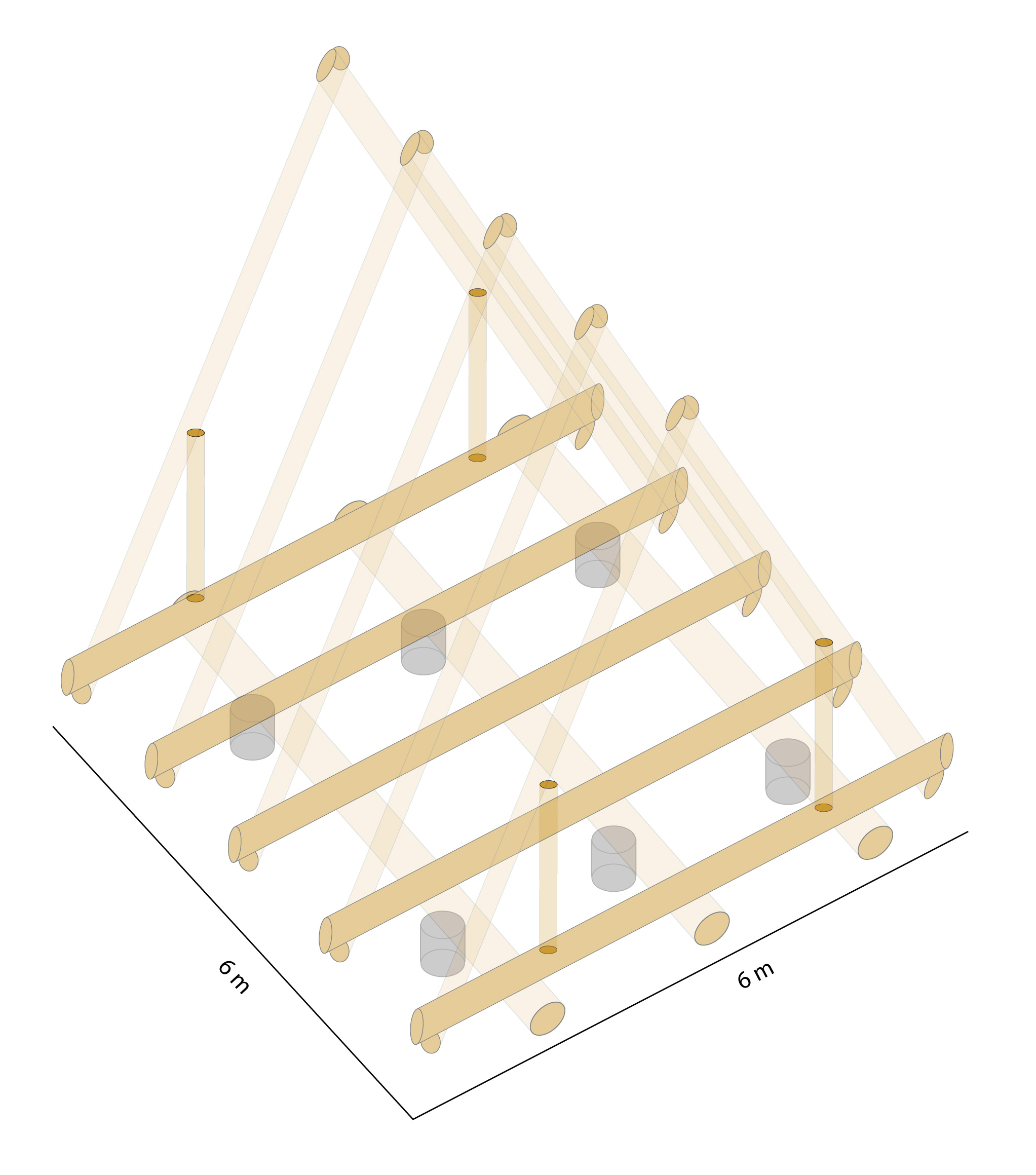 6 m

6 m