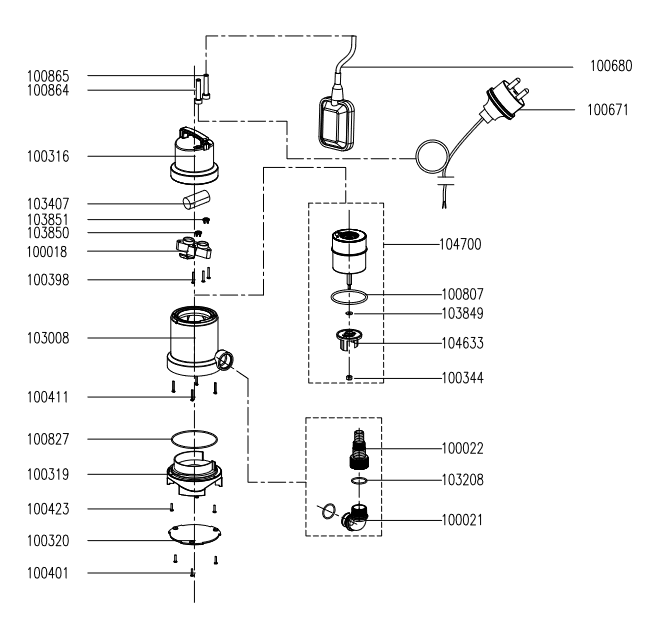 100865
100864
100316
103407
103851
103850
100018
100398
103008
100411
100827
100319
100423
100320
100401
100680
100671
104700
100807
103849
104633
100344
100022
103208
100021