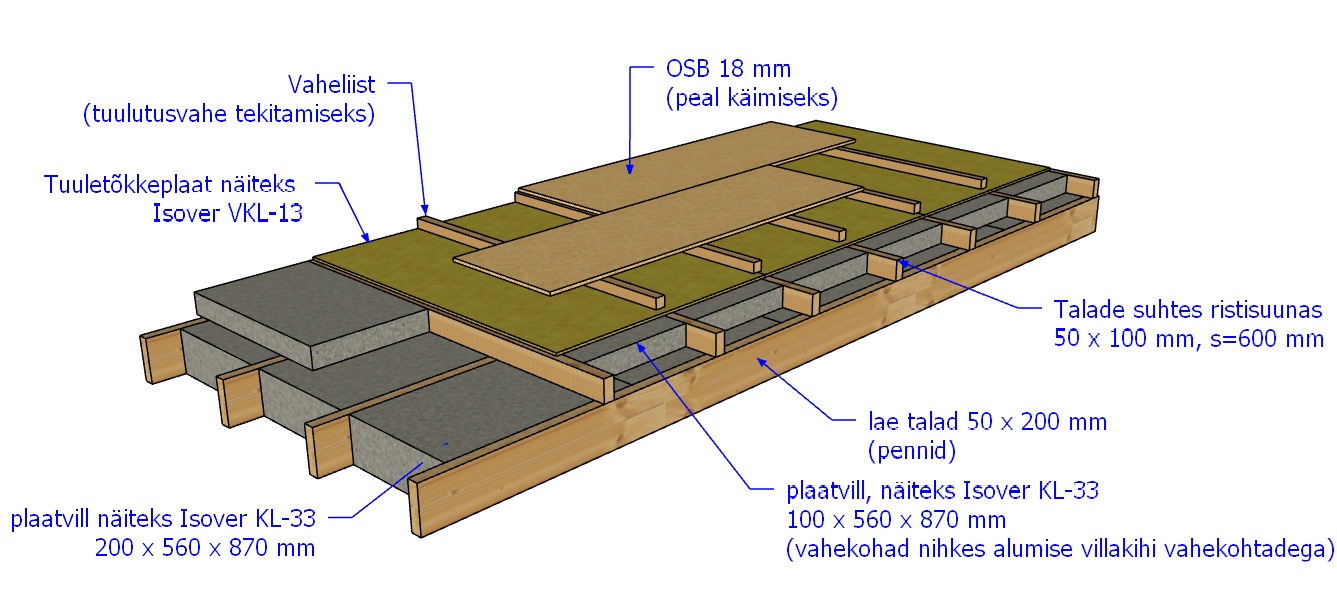 Vaheliist
(tuulutusvahe tekitamiseks)

OSB 18 mm
(peal käimiseks)

Tuuletõkkeplaat näiteks
Isover VKL-13

Talade suhtes ristisuunas
50 x 100 mm, s=600 mm

lae talad 50 x 200 mm
(pennid)

plaatvill, näiteks Isover KL-33
100 x 560 x 870 mm
(vahekohad nihkes alumise villakihi vahekohtadega)

plaatvill näiteks Isover KL-33
200 x 560 x 870 mm