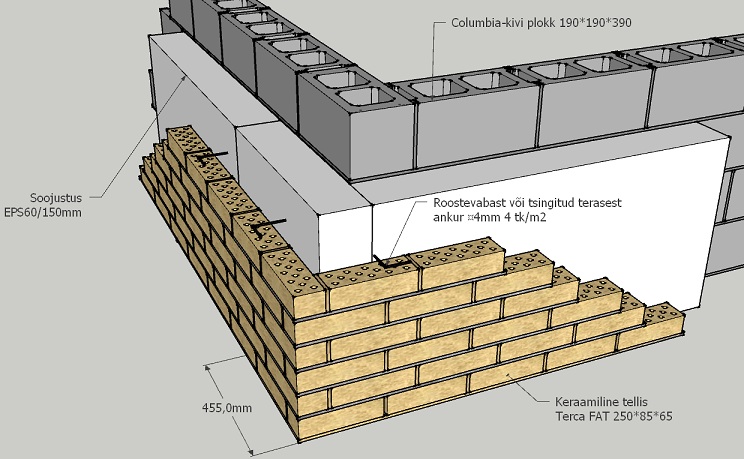 Columbia-kivi plokk 190*190*390

Soojustus
EPS60/150mm

Roostevabast või tsingitud terasest
ankur ¤4mm 4 tk/m2

455,0mm

Keraamiline tellis
Terca FAT 250*85*65