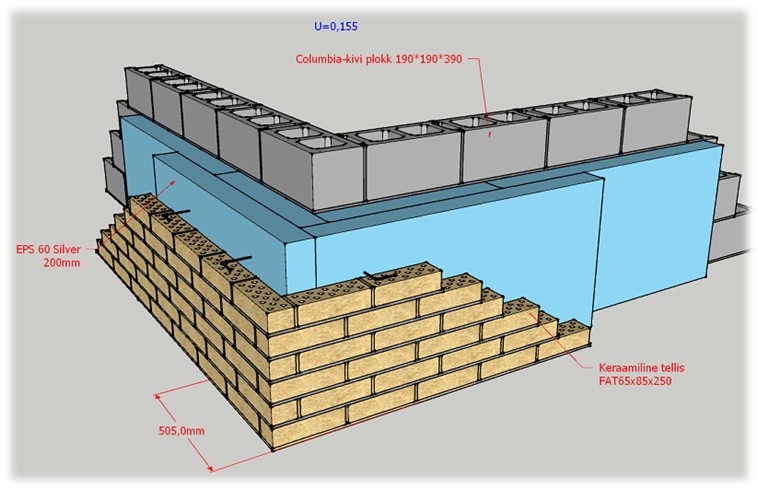 U=0,155

Columbia-kivi plokk 190*190*390

EPS 60 Silver
200mm

Keraamiline tellis
FAT65x85x250

505,0mm