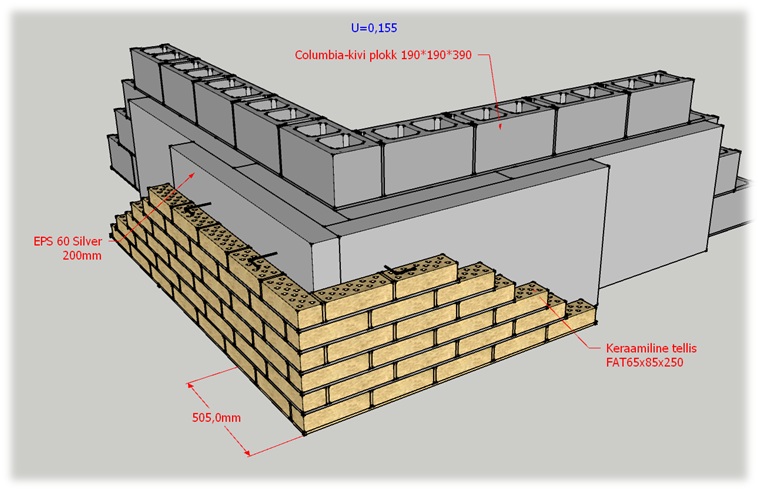 U=0,155

Columbia-kivi plokk 190*190*390

EPS 60 Silver
200mm

Keraamiline tellis
FAT65x85x250

505,0mm