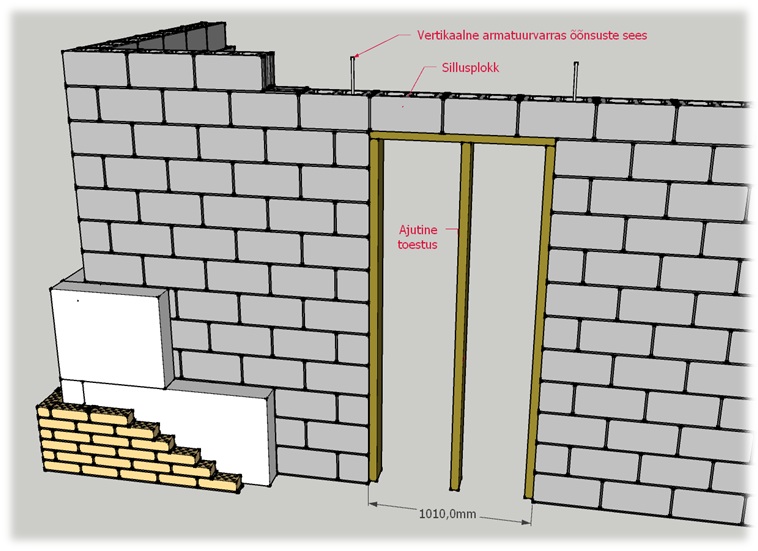 Vertikaalne armatuurvarras õõnsuste sees

Sillusplokk

Ajutine toestus

1010,0mm