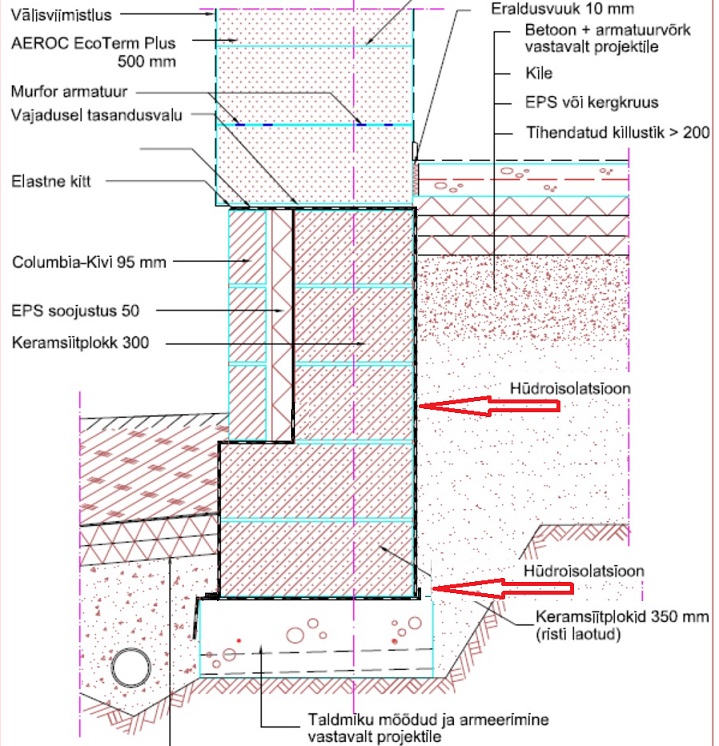 Välisviimistlus
AEROC EcoTerm Plus 500 mm
Murfor armatuur
Vajadusel tasandusvalu
Elastne kitt
Columbia-Kivi 95 mm
EPS soojustus 50
Keramsiitplokk 300
Eraldusvuuk 10 mm
Betoon + armatuurvõrk vastavalt projektile
Kile
EPS või kergkruus
Tihendatud killustik > 200
Hüdroisolatsioon
Hüdroisolatsioon
Keramsiitplokid 350 mm (risti laotud)
Taldmiku mõõdud ja armeerimine vastavalt projektile