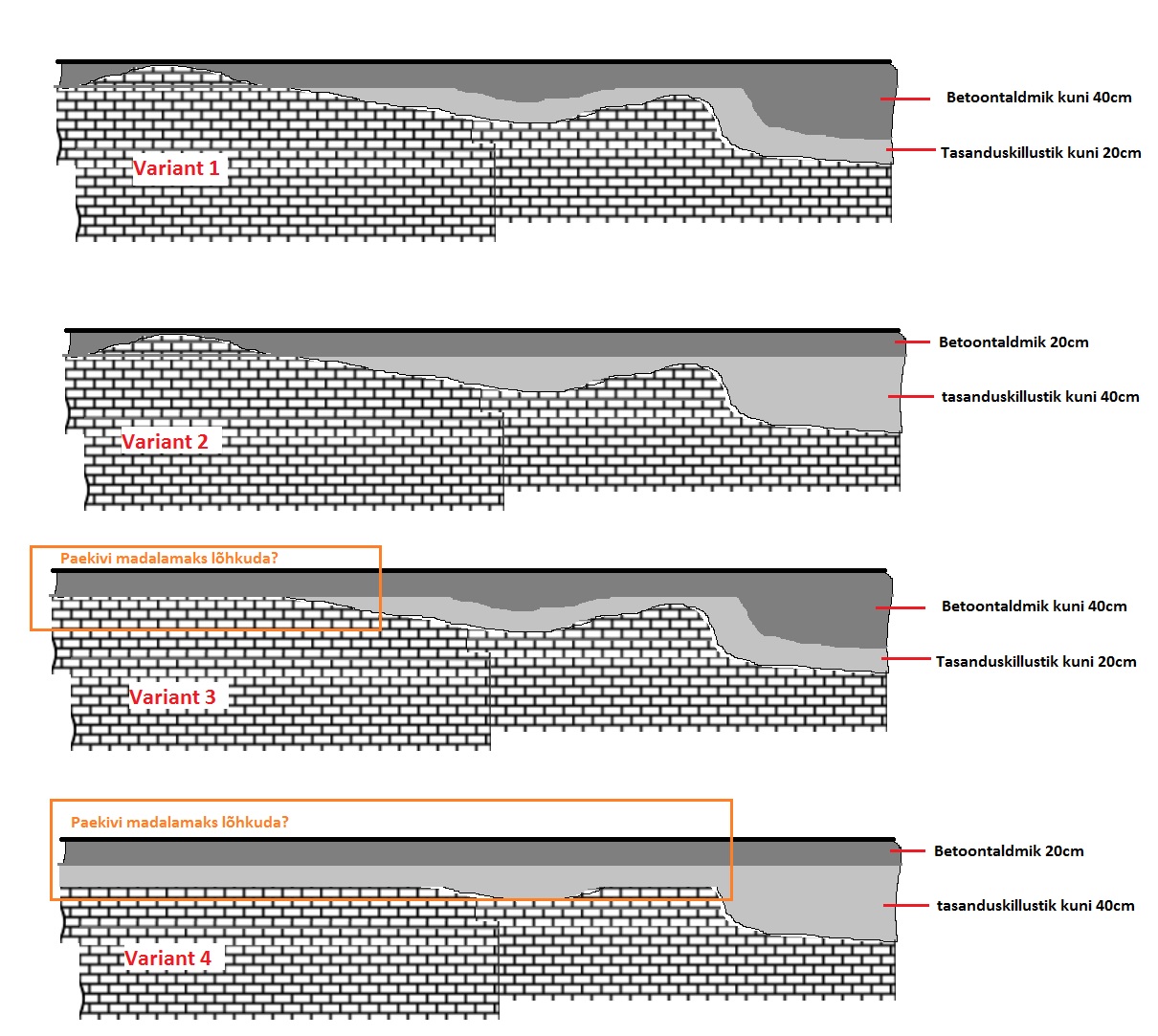 Betoontaldmik kuni 40cm

Tasanduskillustik kuni 20cm

Variant 1

Betoontaldmik 20cm

tasanduskillustik kuni 40cm

Variant 2

Paekivi madalamaks lõhkuda?

Betoontaldmik kuni 40cm

Tasanduskillustik kuni 20cm

Variant 3

Paekivi madalamaks lõhkuda?

Betoontaldmik 20cm

tasanduskillustik kuni 40cm

Variant 4